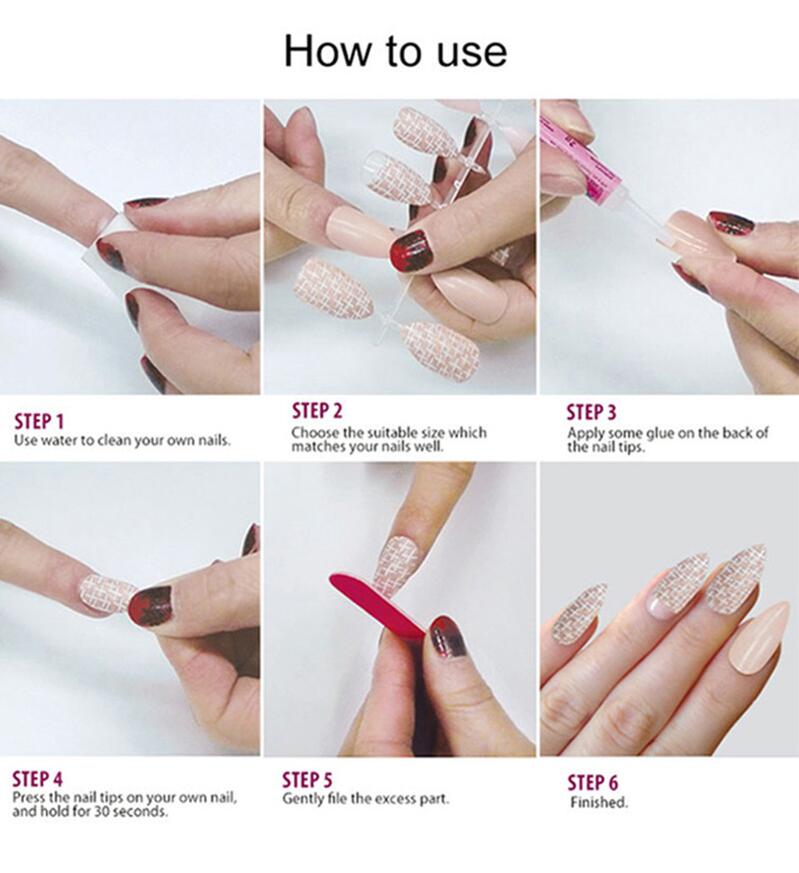 How to use

STEP 1
Use water to clean your own nails.

STEP 2
Choose the suitable size which matches your nails well.

STEP 3
Apply some glue on the back of the nail tips.

STEP 4
Press the nail tips on your own nail, and hold for 30 seconds.

STEP 5
Gently file the excess part.

STEP 6
Finished.