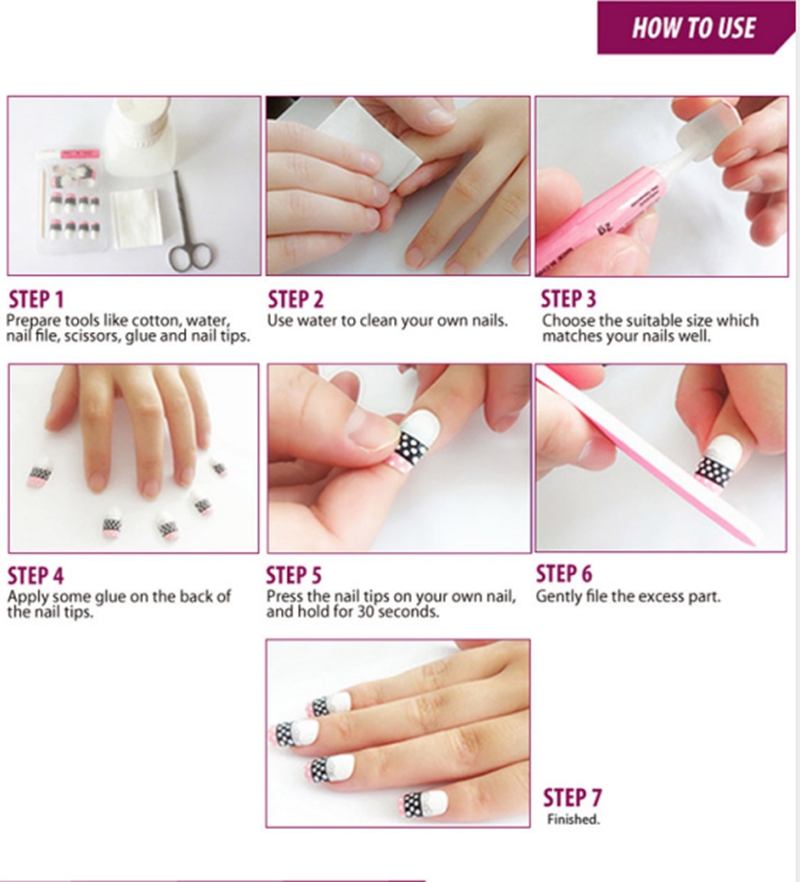 HOW TO USE

STEP 1
Prepare tools like cotton, water, nail file, scissors, glue and nail tips.

STEP 2
Use water to clean your own nails.

STEP 3
Choose the suitable size which matches your nails well.

STEP 4
Apply some glue on the back of the nail tips.

STEP 5
Press the nail tips on your own nail, and hold for 30 seconds.

STEP 6
Gently file the excess part.

STEP 7
Finished.