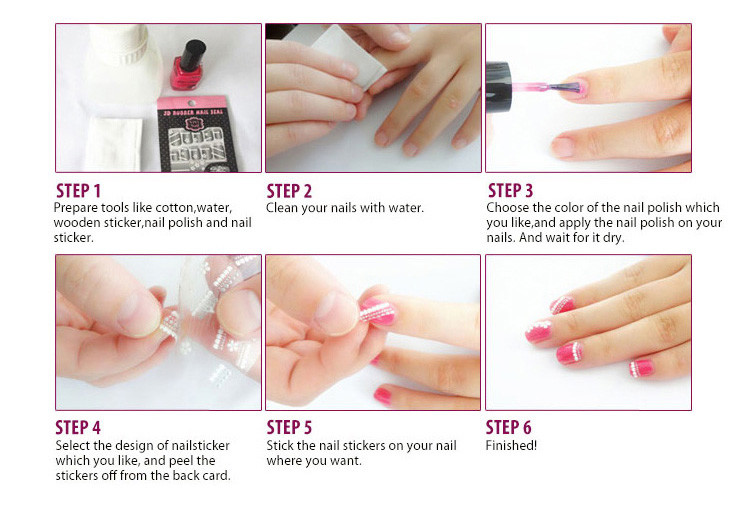 3D RUBBER NAIL SEAL

STEP 1
Prepare tools like cotton,water, wooden sticker,nail polish and nail sticker.

STEP 2
Clean your nails with water.

STEP 3
Choose the color of the nail polish which you like,and apply the nail polish on your nails. And wait for it dry.

STEP 4
Select the design of nailsticker which you like, and peel the stickers off from the back card.

STEP 5
Stick the nail stickers on your nail where you want.

STEP 6
Finished!